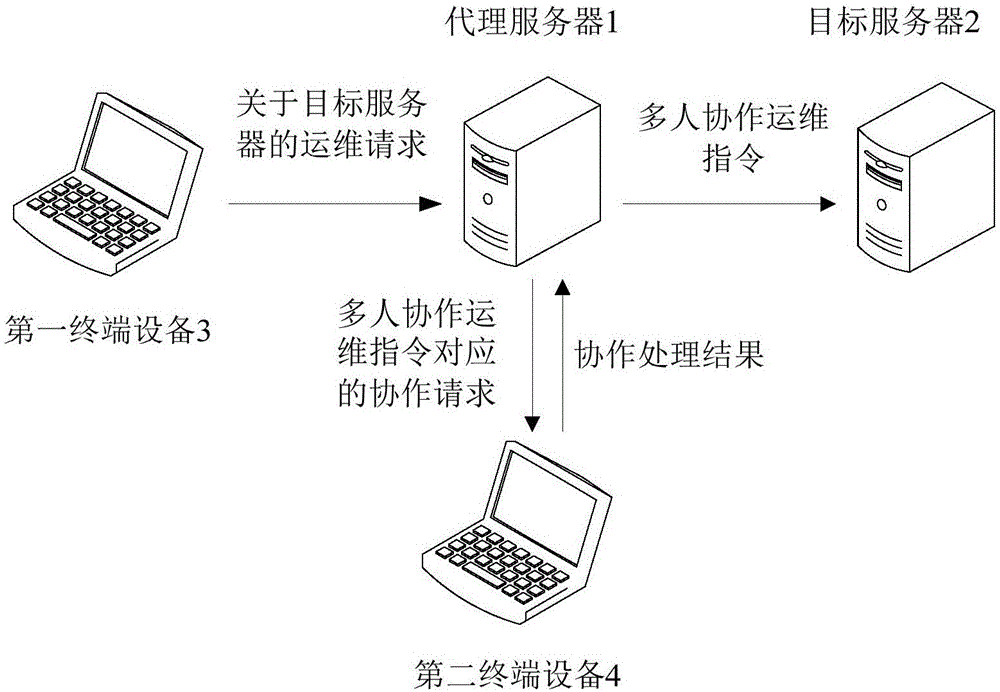 代理服务器1

目标服务器2

关于目标服务器的运维请求

多人协作运维指令

第一终端设备3

多人协作运维指令对应的协作请求

协作处理结果

第二终端设备4